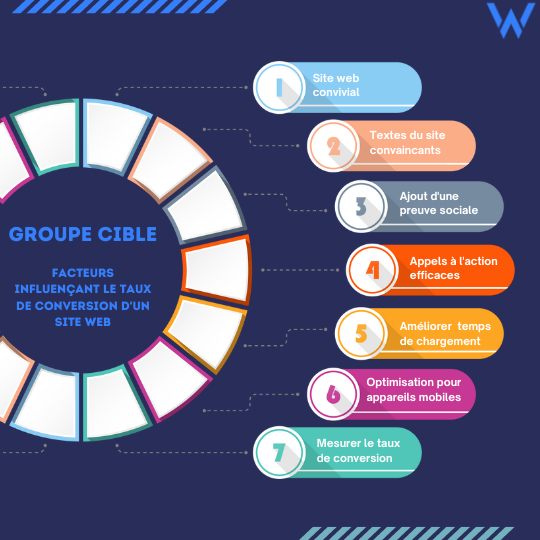 W

GROUPE CIBLE

FACTEURS INFLUENÇANT LE TAUX DE CONVERSION D'UN SITE WEB

1 Site web convivial

2 Textes du site convaincants

3 Ajout d'une preuve sociale

4 Appels à l'action efficaces

5 Améliorer temps de chargement

6 Optimisation pour appareils mobiles

7 Mesurer le taux de conversion